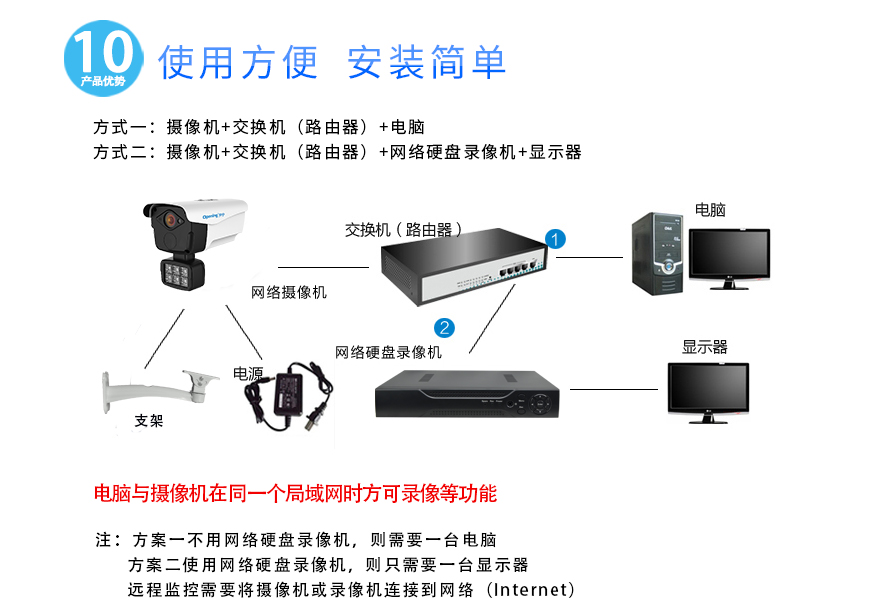 10
产品优势

使用方便 安装简单

方式一：摄像机+交换机（路由器）+电脑
方式二：摄像机+交换机（路由器）+网络硬盘录像机+显示器

交换机（路由器）

1

电脑

网络摄像机

2

网络硬盘录像机

显示器

电源

支架

电脑与摄像机在同一个局域网时方可录像等功能

注：方案一不用网络硬盘录像机，则需要一台电脑
方案二使用网络硬盘录像机，则只需要一台显示器
远程监控需要将摄像机或录像机连接到网络（Internet）