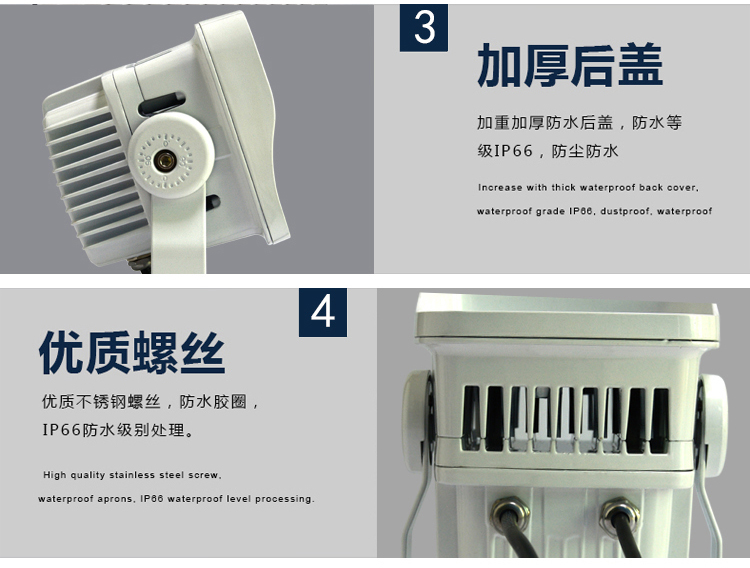 3

加厚后盖

加重加厚防水后盖，防水等级IP66，防尘防水

Increase with thick waterproof back cover, waterproof grade IP66, dustproof, waterproof

4

优质螺丝

优质不锈钢螺丝，防水胶圈，IP66防水级别处理。

High quality stainless steel screw, waterproof aprons, IP66 waterproof level processing.